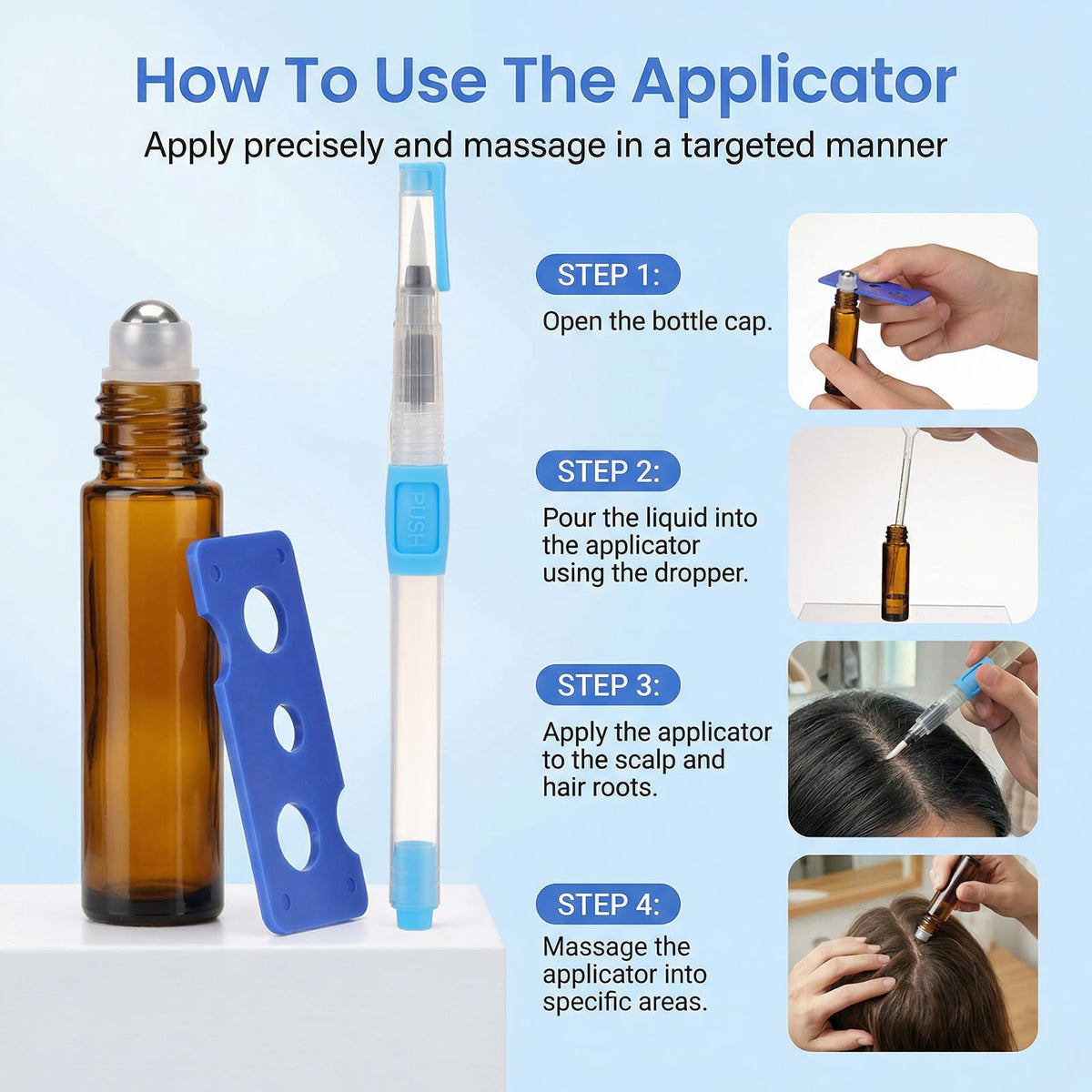 How To Use The Applicator

Apply precisely and massage in a targeted manner

PUSH

STEP 1:
Open the bottle cap.

STEP 2:
Pour the liquid into the applicator using the dropper.

STEP 3:
Apply the applicator to the scalp and hair roots.

STEP 4:
Massage the applicator into specific areas.