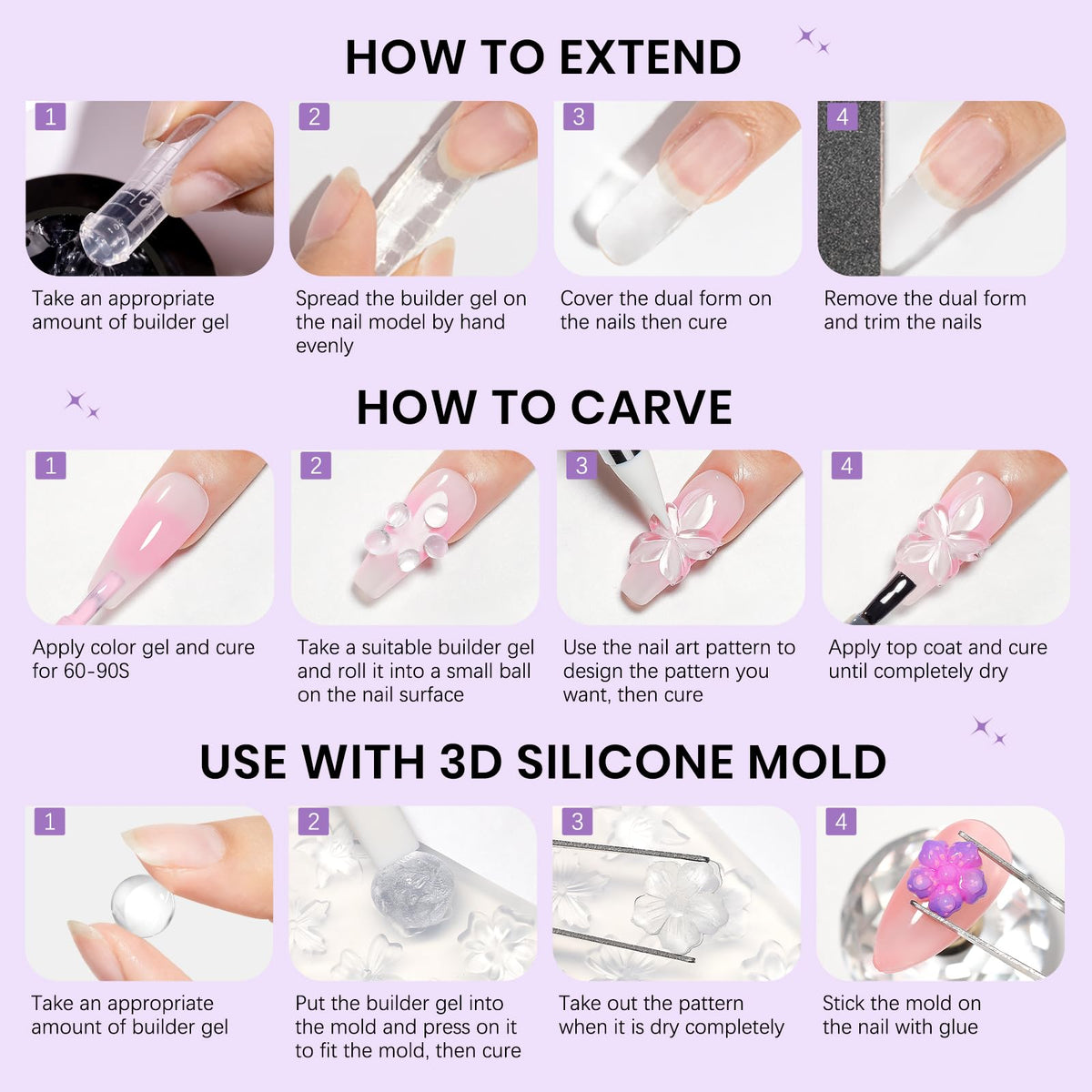 HOW TO EXTEND

1
Take an appropriate amount of builder gel

2
Spread the builder gel on the nail model by hand evenly

3
Cover the dual form on the nails then cure

4
Remove the dual form and trim the nails

HOW TO CARVE

1
Apply color gel and cure for 60-90S

2
Take a suitable builder gel and roll it into a small ball on the nail surface

3
Use the nail art pattern to design the pattern you want, then cure

4
Apply top coat and cure until completely dry

USE WITH 3D SILICONE MOLD

1
Take an appropriate amount of builder gel

2
Put the builder gel into the mold and press on it to fit the mold, then cure

3
Take out the pattern when it is dry completely

4
Stick the mold on the nail with glue