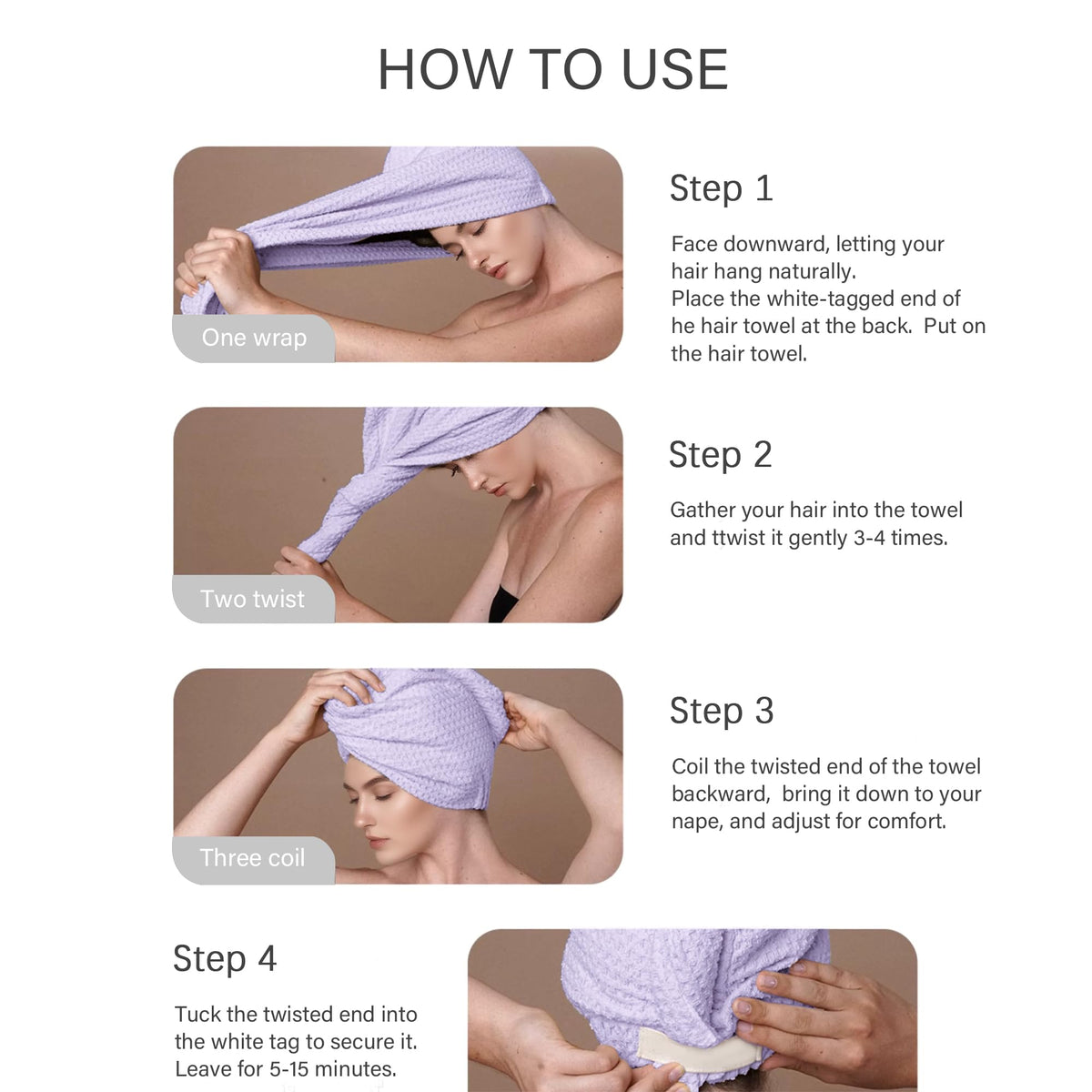 HOW TO USE

One wrap

Step 1

Face downward, letting your hair hang naturally.
Place the white-tagged end of he hair towel at the back. Put on the hair towel.

Two twist

Step 2

Gather your hair into the towel and ttwist it gently 3-4 times.

Three coil

Step 3

Coil the twisted end of the towel backward, bring it down to your nape, and adjust for comfort.

Step 4

Tuck the twisted end into the white tag to secure it. Leave for 5-15 minutes.