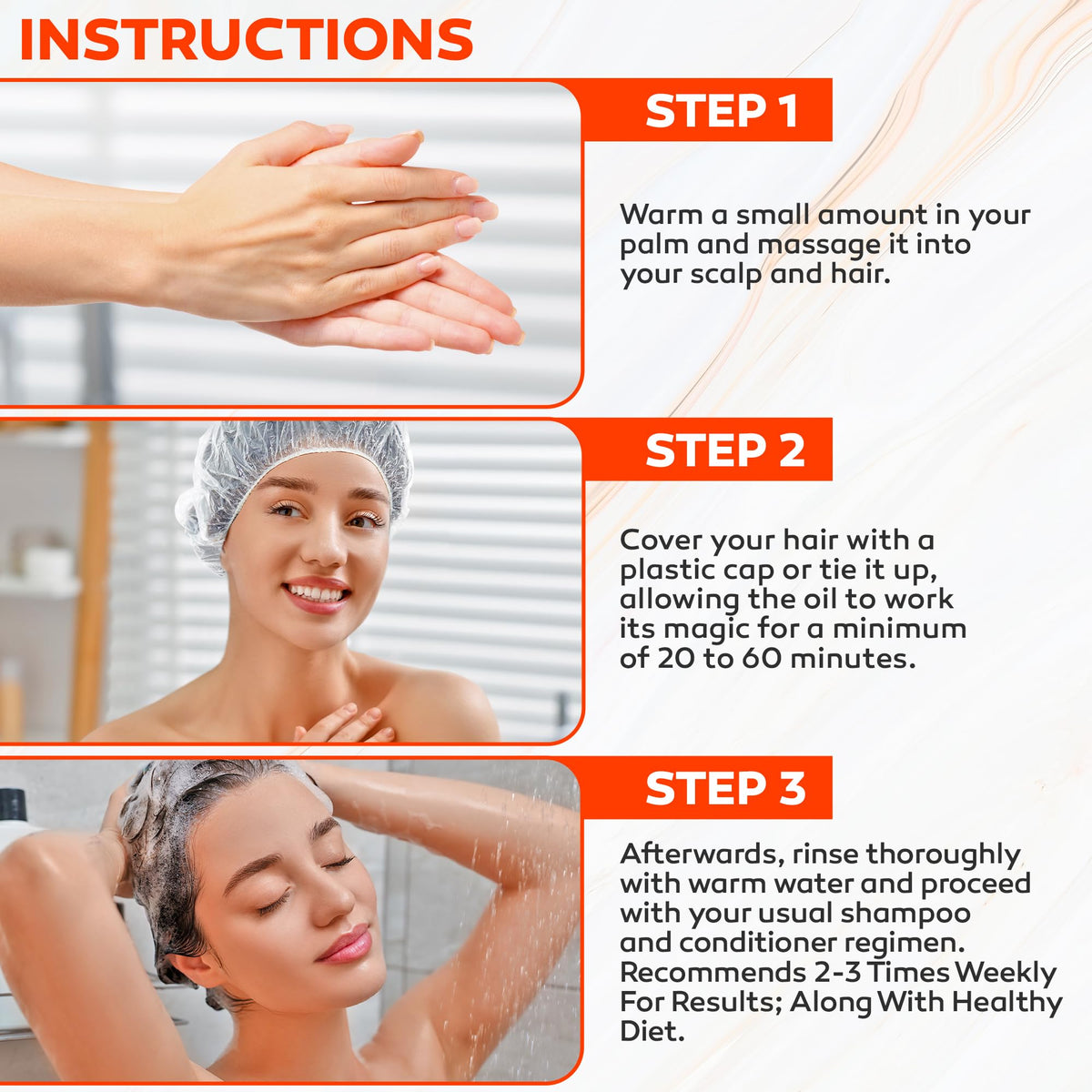 INSTRUCTIONS

STEP 1

Warm a small amount in your palm and massage it into your scalp and hair.

STEP 2

Cover your hair with a plastic cap or tie it up, allowing the oil to work its magic for a minimum of 20 to 60 minutes.

STEP 3

Afterwards, rinse thoroughly with warm water and proceed with your usual shampoo and conditioner regimen. Recommends 2-3 Times Weekly For Results; Along With Healthy Diet.