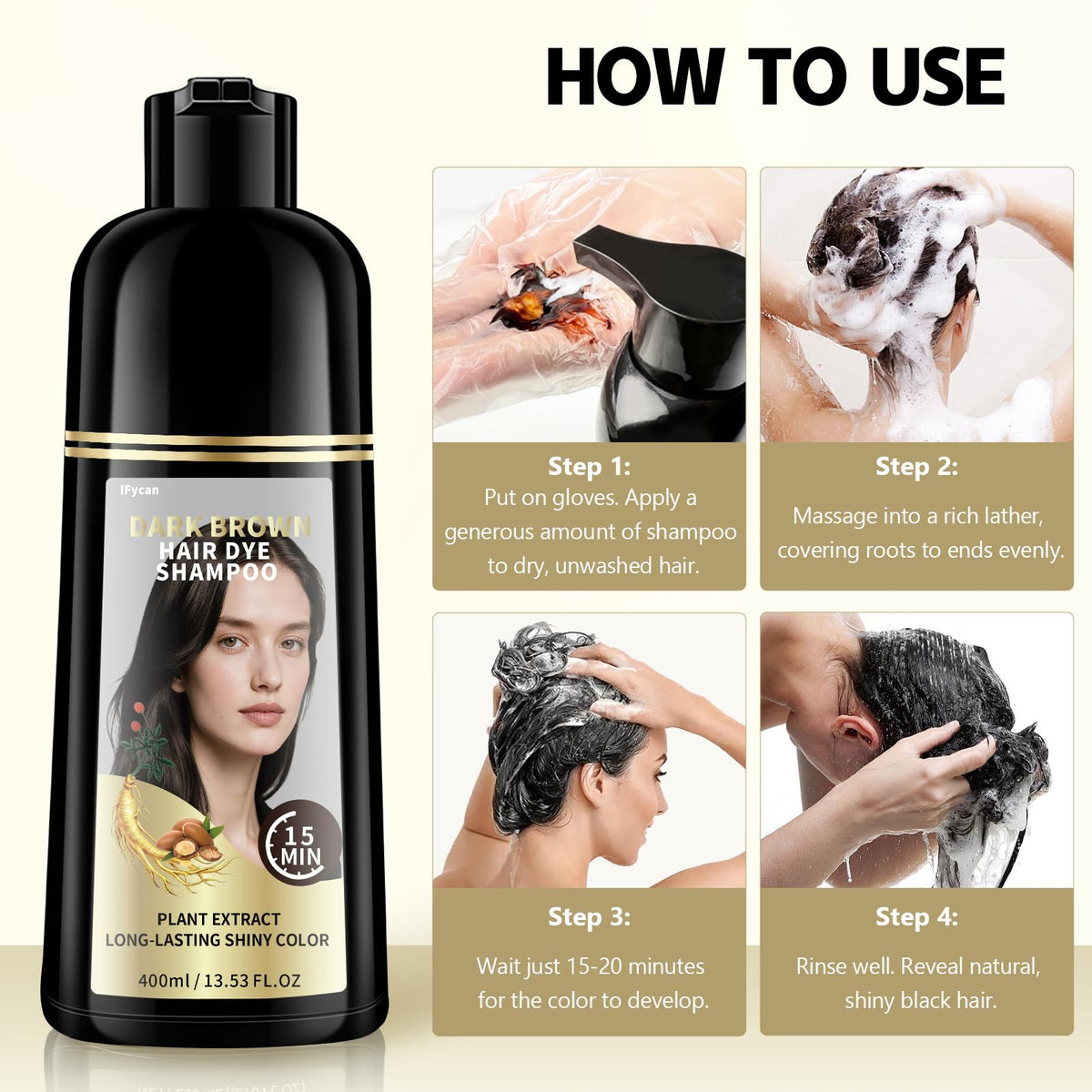 HOW TO USE

IFycan

DARK BROWN
HAIR DYE
SHAMPOO

15 MIN

PLANT EXTRACT
LONG-LASTING SHINY COLOR

400ml / 13.53 FL.OZ

Step 1:
Put on gloves. Apply a generous amount of shampoo to dry, unwashed hair.

Step 2:
Massage into a rich lather, covering roots to ends evenly.

Step 3:
Wait just 15-20 minutes for the color to develop.

Step 4:
Rinse well. Reveal natural, shiny black hair.