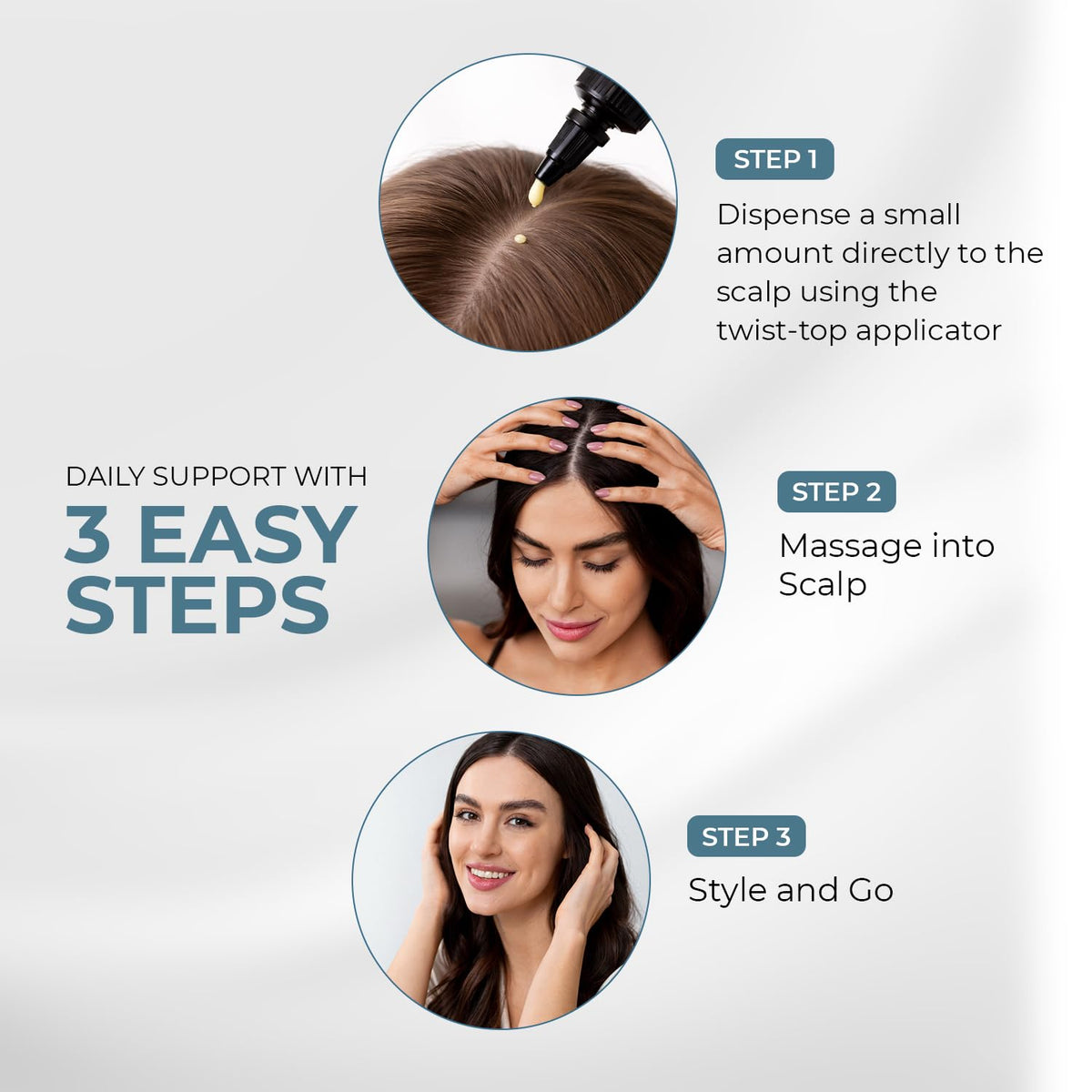 DAILY SUPPORT WITH
3 EASY STEPS

STEP 1
Dispense a small amount directly to the scalp using the twist-top applicator

STEP 2
Massage into Scalp

STEP 3
Style and Go