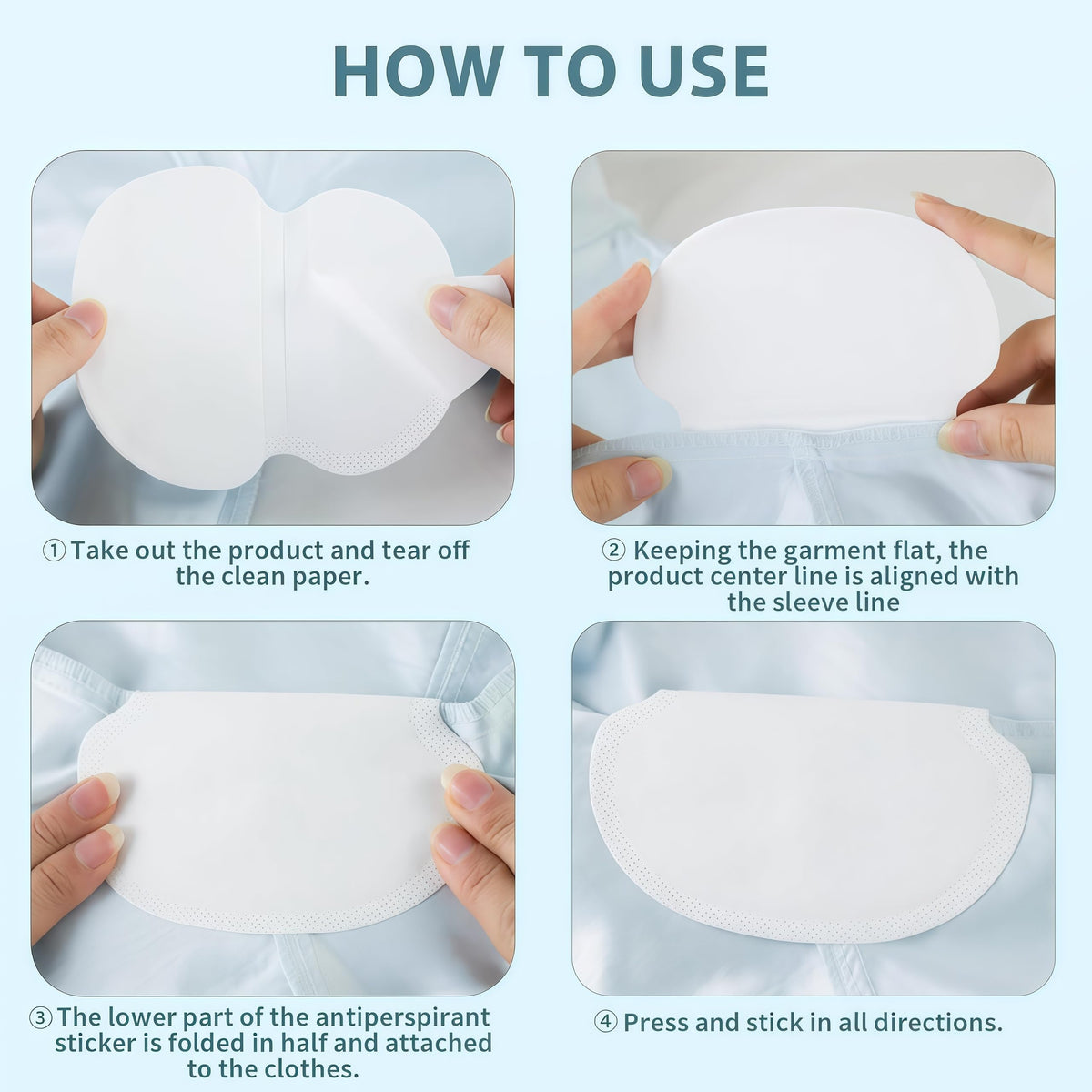 HOW TO USE

① Take out the product and tear off the clean paper.

② Keeping the garment flat, the product center line is aligned with the sleeve line

③ The lower part of the antiperspirant sticker is folded in half and attached to the clothes.

④ Press and stick in all directions.