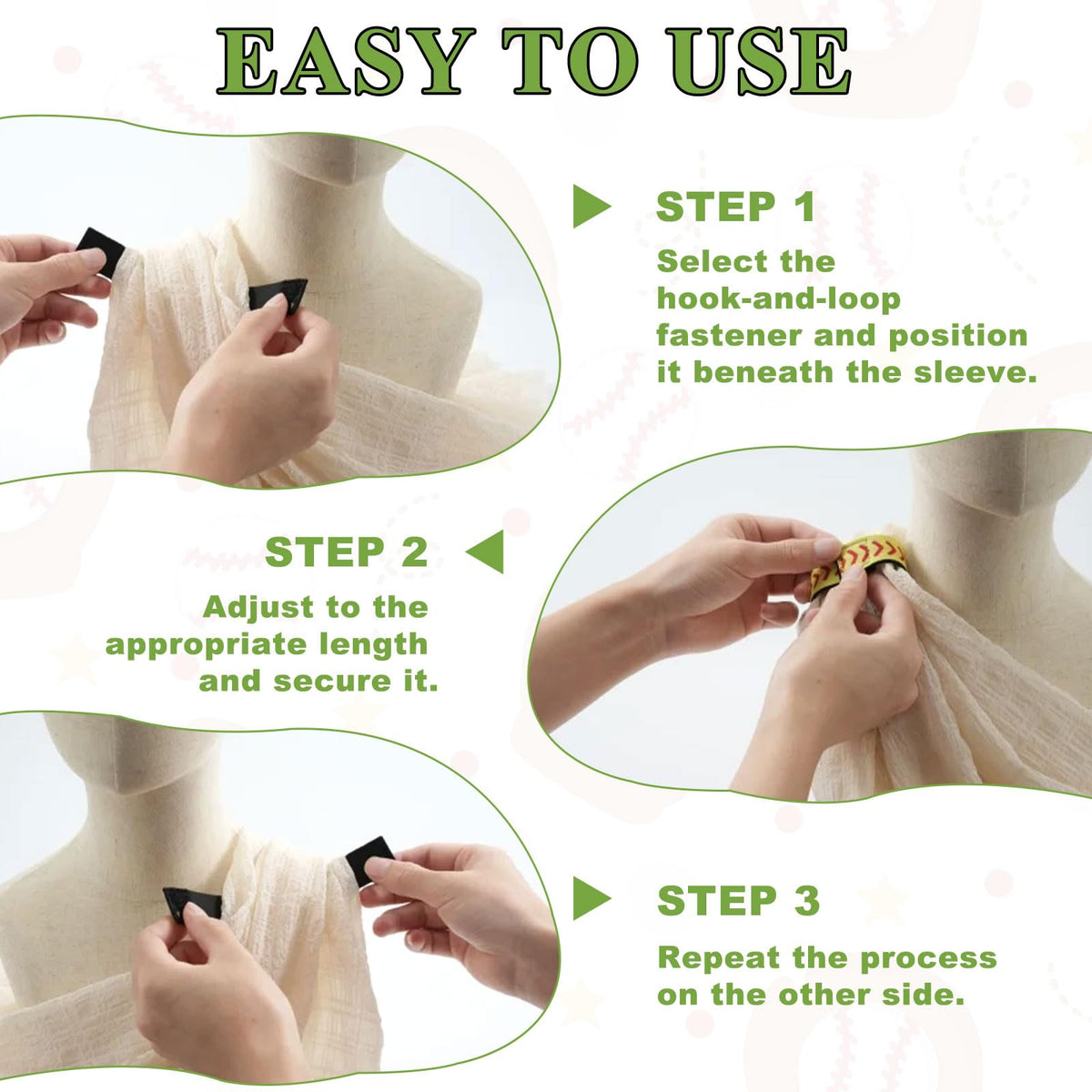 EASY TO USE

STEP 1

Select the hook-and-loop fastener and position it beneath the sleeve.

STEP 2

Adjust to the appropriate length and secure it.

STEP 3

Repeat the process on the other side.