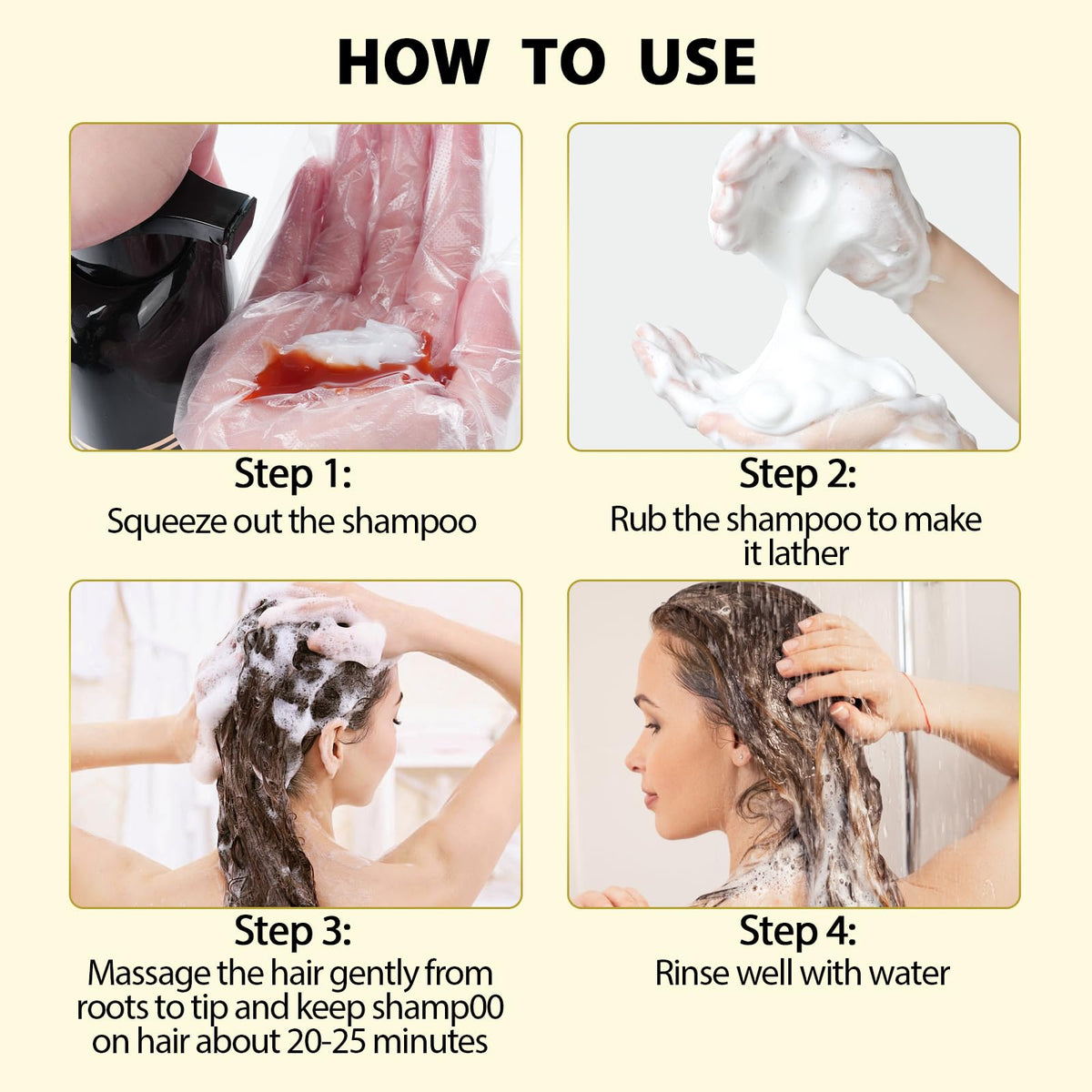 HOW TO USE

Step 1:
Squeeze out the shampoo

Step 2:
Rub the shampoo to make it lather

Step 3:
Massage the hair gently from roots to tip and keep shamp00 on hair about 20-25 minutes

Step 4:
Rinse well with water