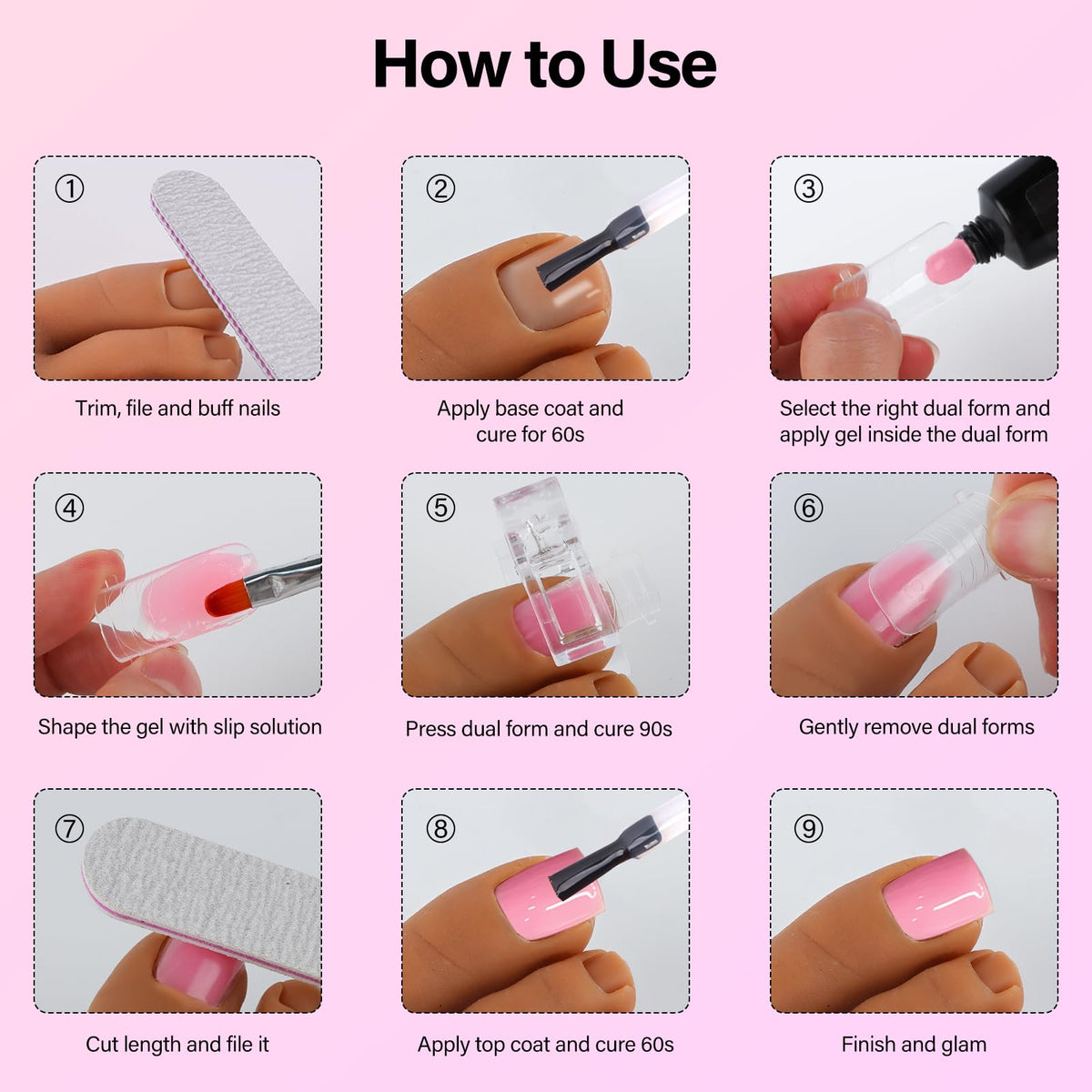 How to Use

①

Trim, file and buff nails

②

Apply base coat and cure for 60s

③

Select the right dual form and apply gel inside the dual form

④

Shape the gel with slip solution

⑤

Press dual form and cure 90s

⑥

Gently remove dual forms

⑦

Cut length and file it

⑧

Apply top coat and cure 60s

⑨

Finish and glam