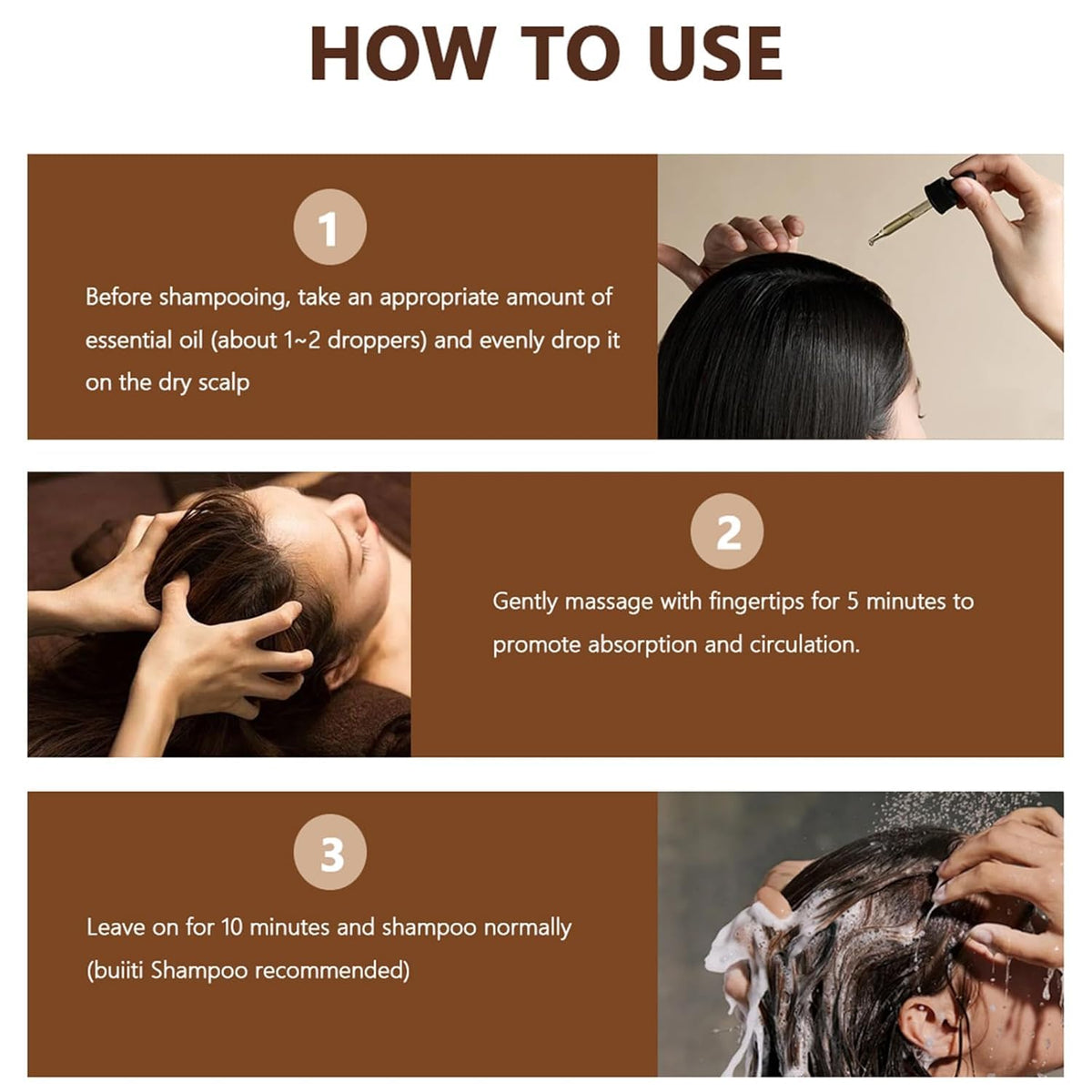 HOW TO USE

1

Before shampooing, take an appropriate amount of essential oil (about 1~2 droppers) and evenly drop it on the dry scalp

2

Gently massage with fingertips for 5 minutes to promote absorption and circulation.

3

Leave on for 10 minutes and shampoo normally (buiiti Shampoo recommended)